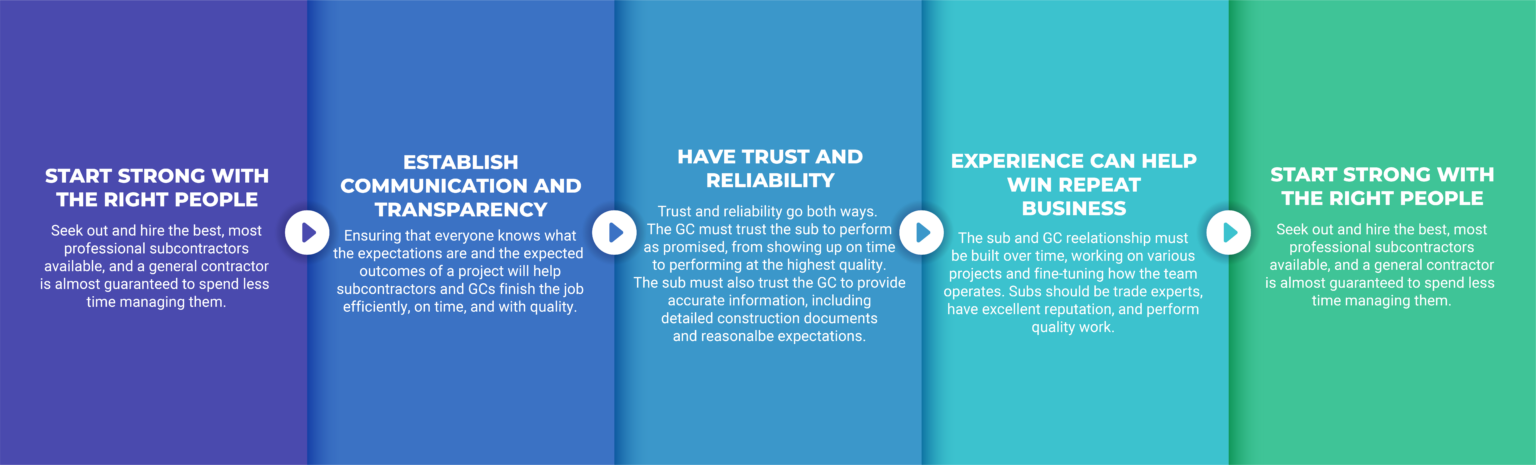 START STRONG WITH THE RIGHT PEOPLE

Seek out and hire the best, most professional subcontractors available, and a general contractor is almost guaranteed to spend less time managing them.

ESTABLISH COMMUNICATION AND TRANSPARENCY

Ensuring that everyone knows what the expectations are and the expected outcomes of a project will help subcontractors and GCs finish the job efficiently, on time, and with quality.

HAVE TRUST AND RELIABILITY

Trust and reliability go both ways. The GC must trust the sub to perform as promised, from showing up on time to performing at the highest quality. The sub must also trust the GC to provide accurate information, including detailed construction documents and reasonalbe expectations.

EXPERIENCE CAN HELP WIN REPEAT BUSINESS

The sub and GC reelationship must be built over time, working on various projects and fine-tuning how the team operates. Subs should be trade experts, have excellent reputation, and perform quality work.

START STRONG WITH THE RIGHT PEOPLE

Seek out and hire the best, most professional subcontractors available, and a general contractor is almost guaranteed to spend less time managing them.